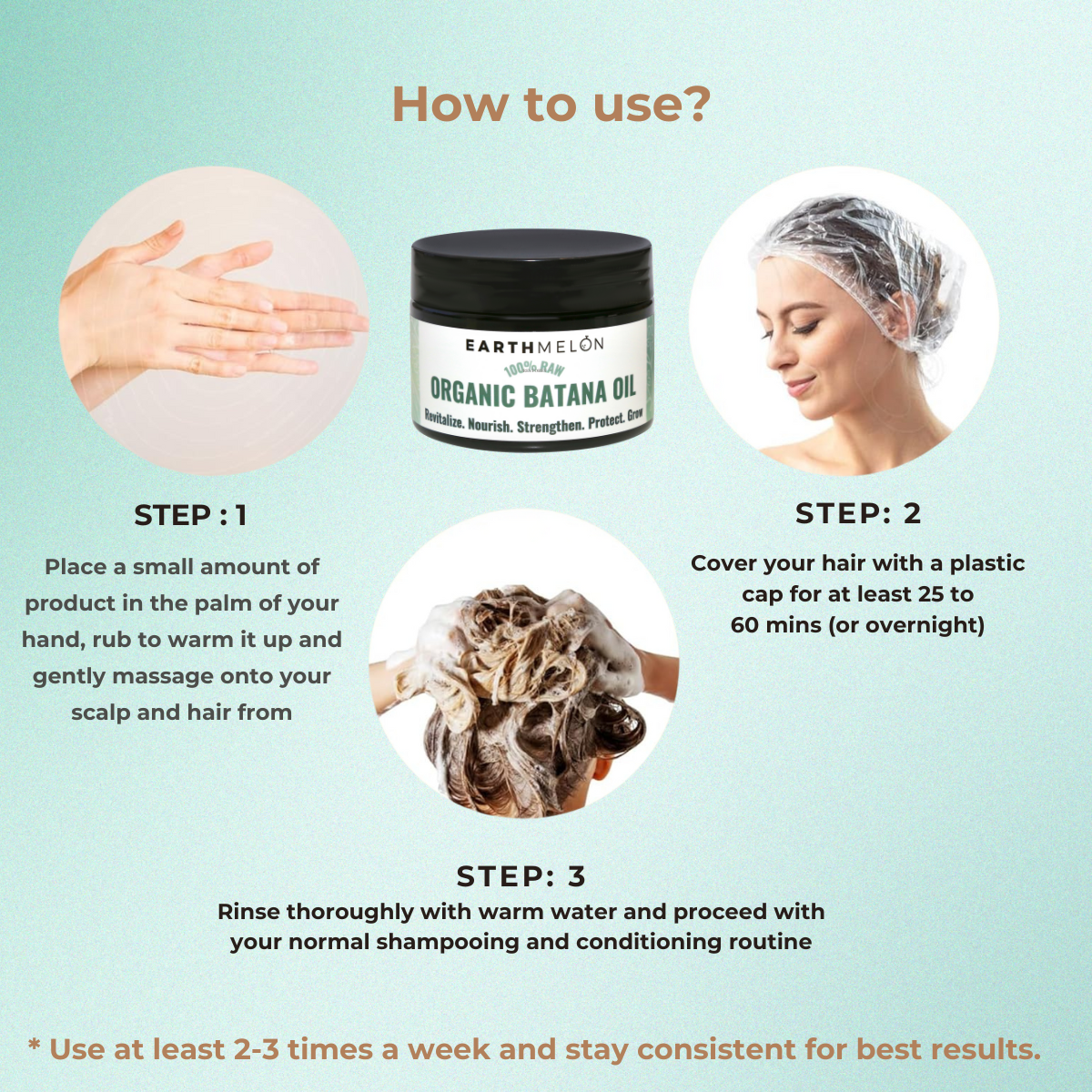 How to use?

EARTHMELON
100% RAW
ORGANIC BATANA OIL
Revitalize. Nourish. Strengthen. Protect. Grow

STEP : 1
Place a small amount of product in the palm of your hand, rub to warm it up and gently massage onto your scalp and hair from

STEP: 2
Cover your hair with a plastic cap for at least 25 to 60 mins (or overnight)

STEP: 3
Rinse thoroughly with warm water and proceed with your normal shampooing and conditioning routine

* Use at least 2-3 times a week and stay consistent for best results.