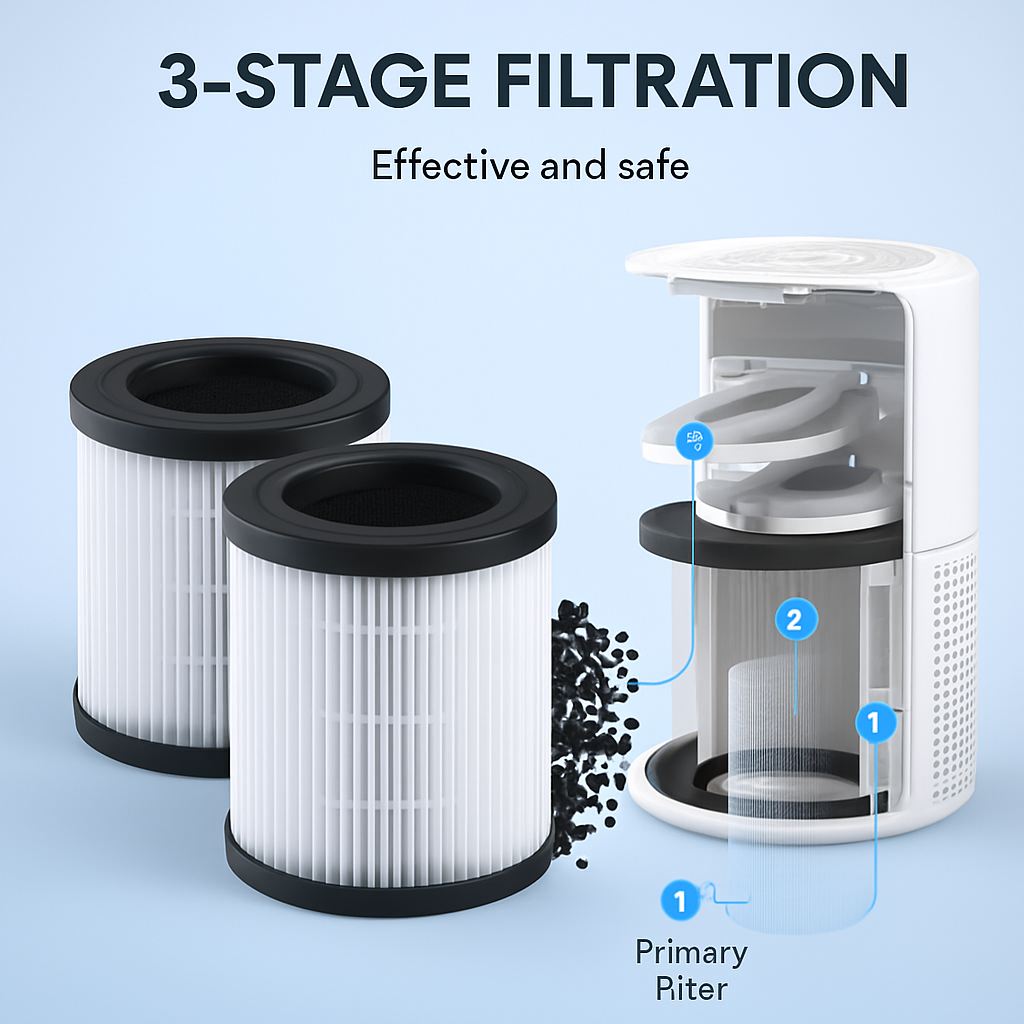 3-STAGE FILTRATION

Effective and safe

2

1

1

Primary Piter