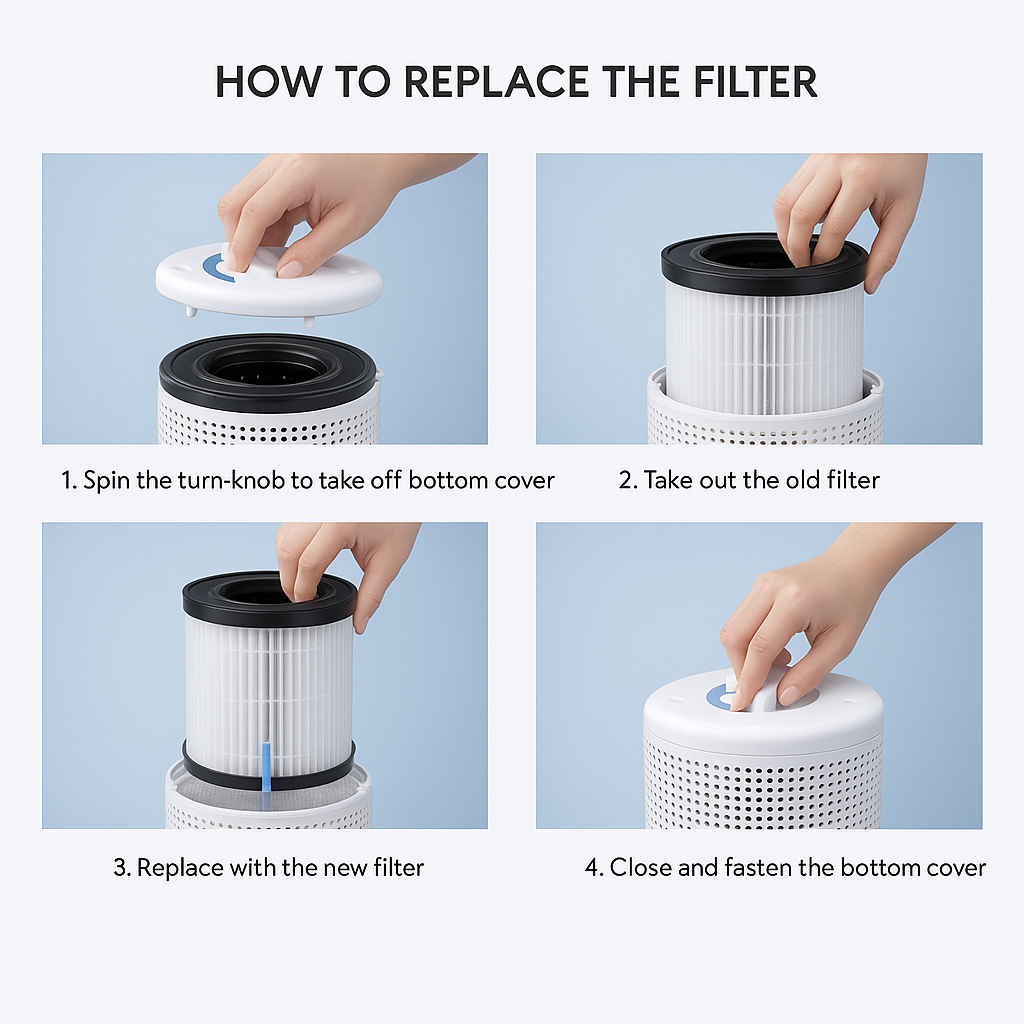 HOW TO REPLACE THE FILTER

1. Spin the turn-knob to take off bottom cover

2. Take out the old filter

3. Replace with the new filter

4. Close and fasten the bottom cover