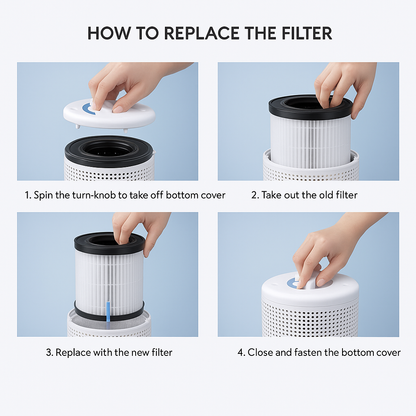 HOW TO REPLACE THE FILTER

1. Spin the turn-knob to take off bottom cover

2. Take out the old filter

3. Replace with the new filter

4. Close and fasten the bottom cover